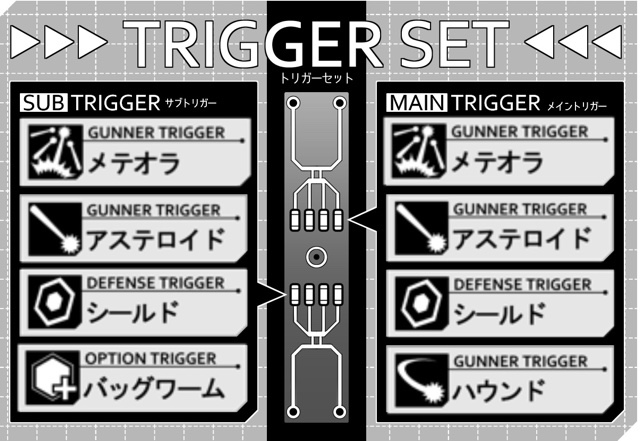 TRIGGER SET
トリガーセット

SUB TRIGGER サブトリガー

GUNNER TRIGGER
メテオラ

GUNNER TRIGGER
アステロイド

DEFENSE TRIGGER
シールド

OPTION TRIGGER
バッグワーム

MAIN TRIGGER メイントリガー

GUNNER TRIGGER
メテオラ

GUNNER TRIGGER
アステロイド

DEFENSE TRIGGER
シールド

GUNNER TRIGGER
ハウンド